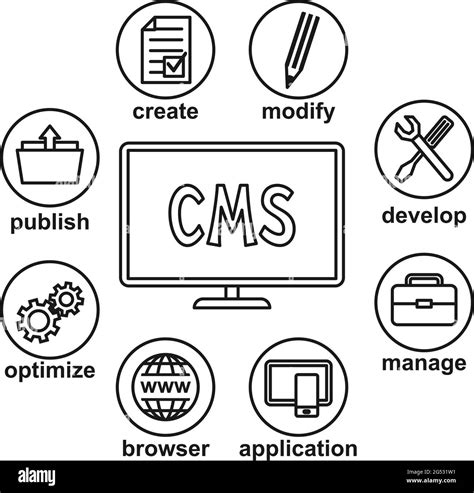 create
modify
publish
CMS
develop
optimize
manage
www
browser
application
alamy
Image ID: 2G531W1
www.alamy.com