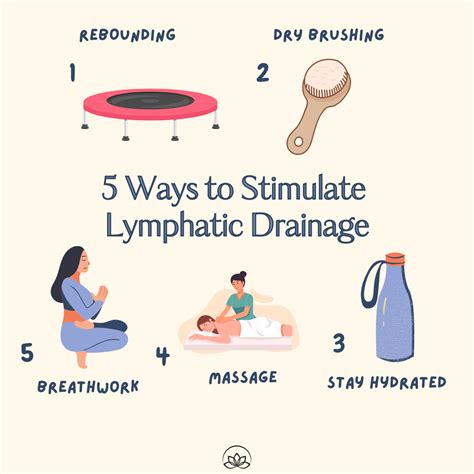 REBOUNDING

1

DRY BRUSHING

2

5 Ways to Stimulate Lymphatic Drainage

5

BREATHWORK

4

MASSAGE

3

STAY HYDRATED