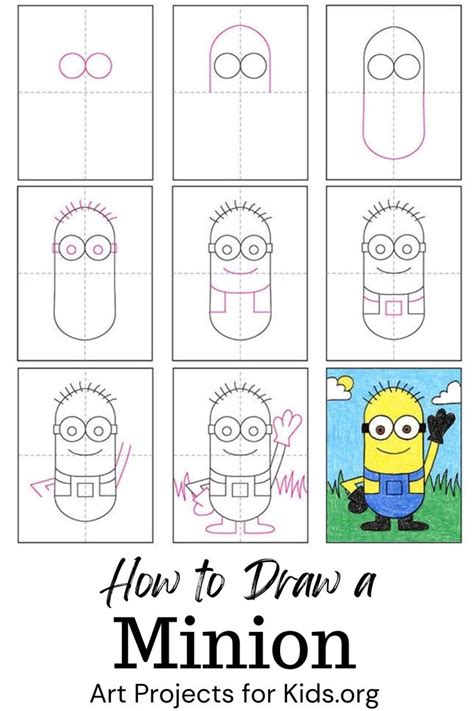 How to Draw a

Minion

Art Projects for Kids.org