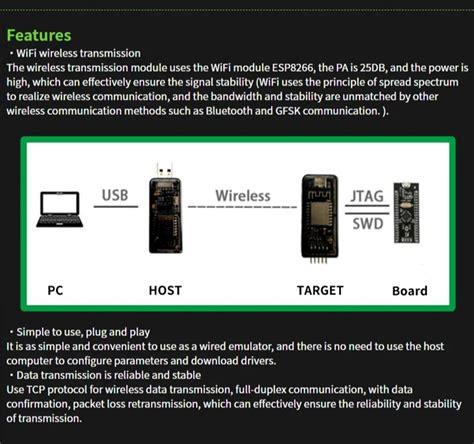 Features

・WiFi wireless transmission

The wireless transmission module uses the WiFi module ESP8266, the PA is 25DB, and the power is high, which can effectively ensure the signal stability (WiFi uses the principle of spread spectrum to realize wireless communication, and the bandwidth and stability are unmatched by other wireless communication methods such as Bluetooth and GFSK communication. ).

USB

Wireless

JTAG

SWD

PC

HOST

TARGET

Board

・Simple to use, plug and play

It is as simple and convenient to use as a wired emulator, and there is no need to use the host computer to configure parameters and download drivers.

・Data transmission is reliable and stable

Use TCP protocol for wireless data transmission, full-duplex communication, with data confirmation, packet loss retransmission, which can effectively ensure the reliability and stability of transmission.