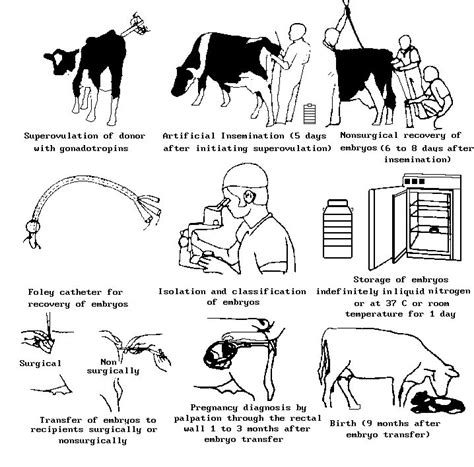 Superovulation of donor with gonadotropins

Artificial Insemination (5 days after initiating superovulation)

Nonsurgical recovery of embryos (6 to 8 days after insemination)

Foley catheter for recovery of embryos

Isolation and classification of embryos

Storage of embryos indefinitely in liquid nitrogen or at 37 C or room temperature for 1 day

Surgical

Non surgically

Transfer of embryos to recipients surgically or nonsurgically

Pregnancy diagnosis by palpation through the rectal wall 1 to 3 months after embryo transfer

Birth (9 months after embryo transfer)