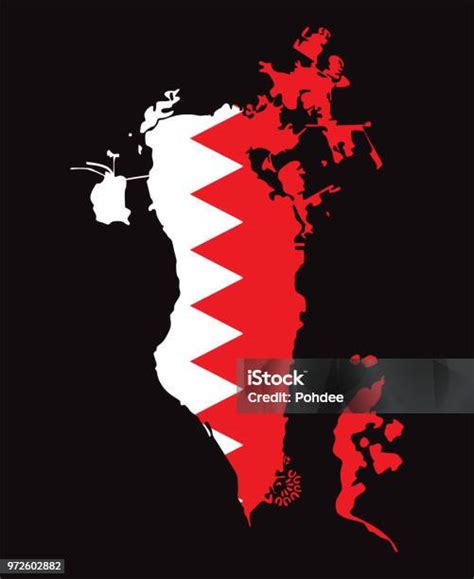 iStock
Credit: Pohdee

972602882