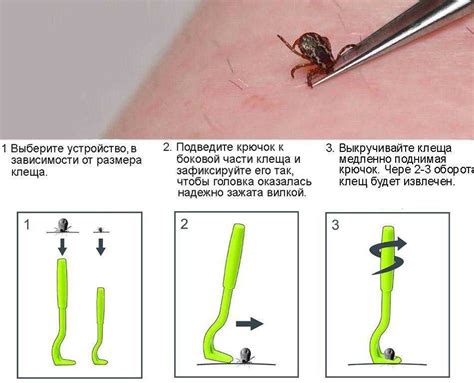 1 Выберите устройство, в зависимости от размера клеща.

2. Подведите крючок к боковой части клеща и зафиксируйте его так, чтобы головка оказалась надежно зажата вилкой.

3. Выкручивайте клеща медленно поднимая крючок. Чере 2-3 оборота клещ будет извлечен.

1

2

3