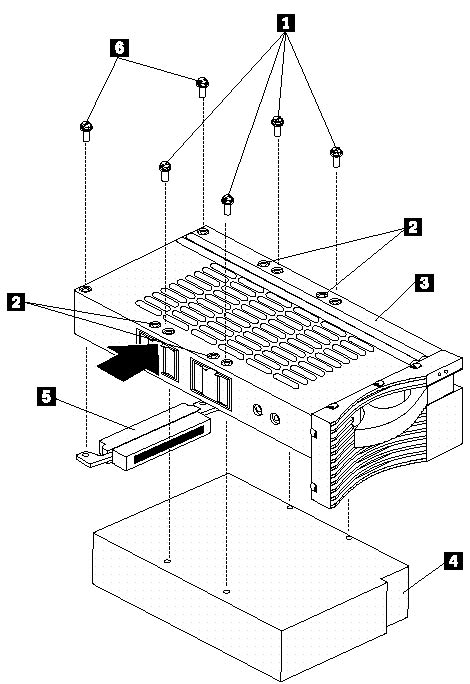 1
6
2
3
2
5
4