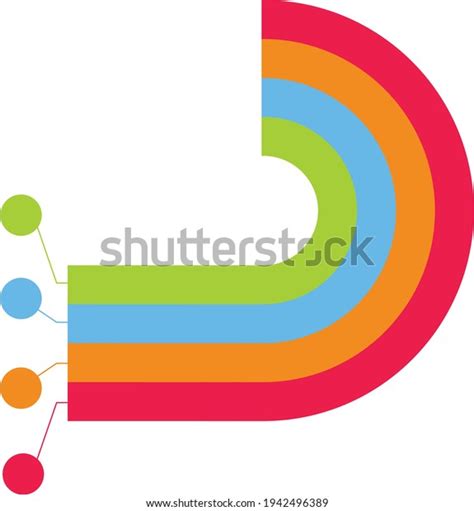 shutterstock

www.shutterstock.com · 1942496389