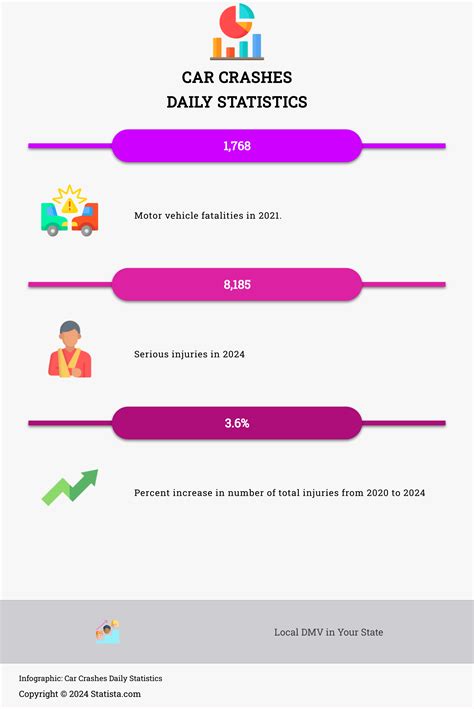 CAR CRASHES
DAILY STATISTICS

1,768

Motor vehicle fatalities in 2021.

8,185

Serious injuries in 2024

3.6%

Percent increase in number of total injuries from 2020 to 2024

Local DMV in Your State

Infographic: Car Crashes Daily Statistics
Copyright © 2024 Statista.com