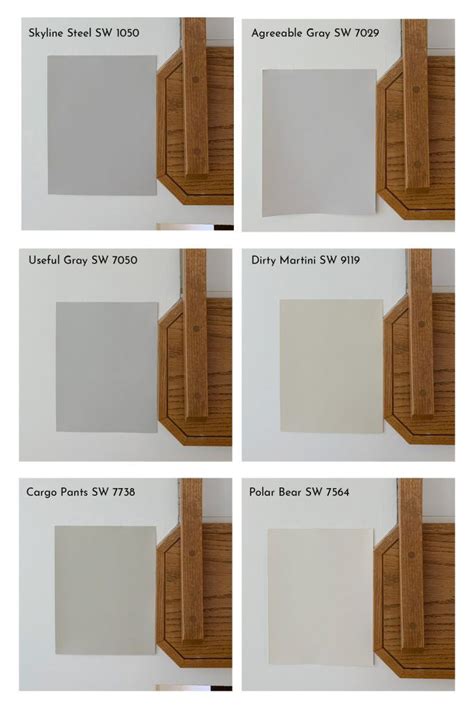 Skyline Steel SW 1050

Agreeable Gray SW 7029

Useful Gray SW 7050

Dirty Martini SW 9119

Cargo Pants SW 7738

Polar Bear SW 7564