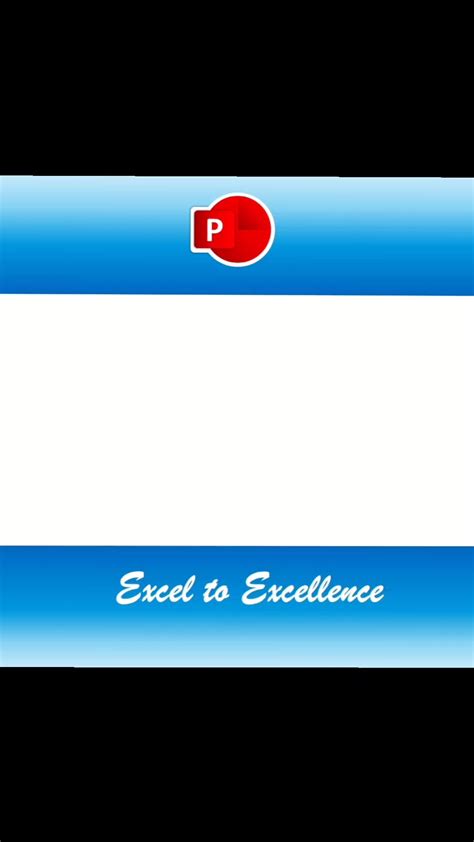 P

Excel to Excellence