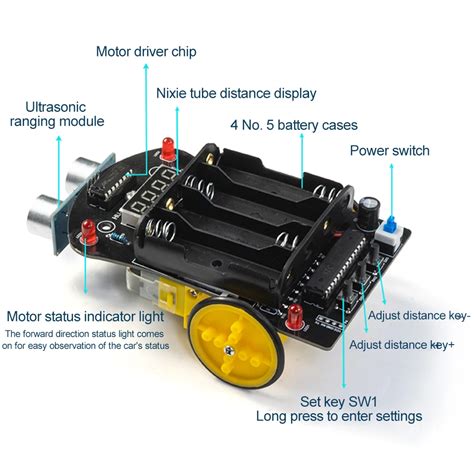 Motor driver chip

Nixie tube distance display

Ultrasonic ranging module

4 No. 5 battery cases

Power switch

Motor status indicator light
The forward direction status light comes on for easy observation of the car's status

Adjust distance key-

Adjust distance key+

Set key SW1
Long press to enter settings