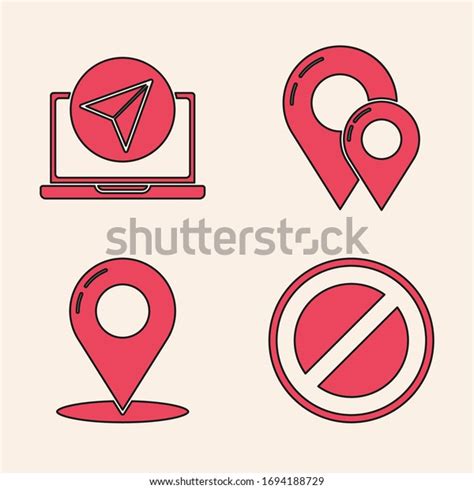 shutterstock

www.shutterstock.com · 1694188729