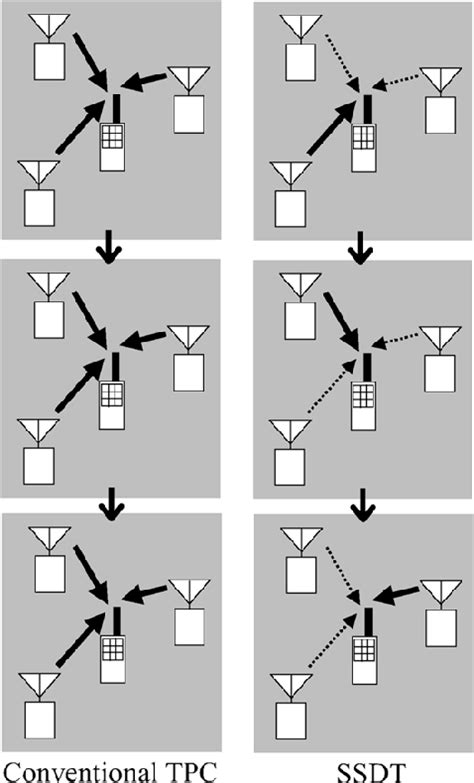 Conventional TPC

SSDT