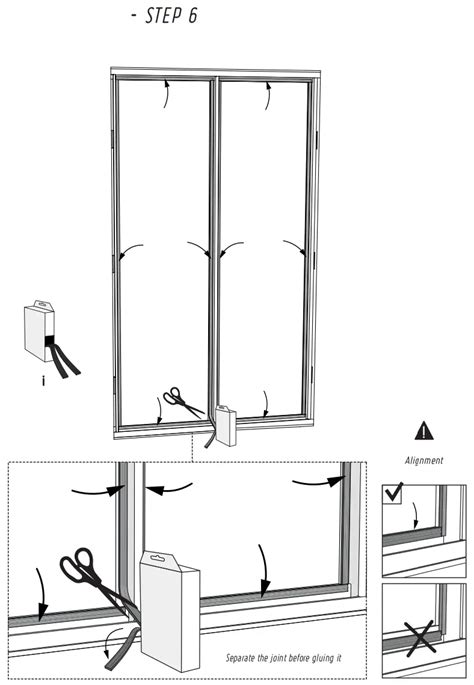 - STEP 6

i

Alignment

Separate the joint before gluing it