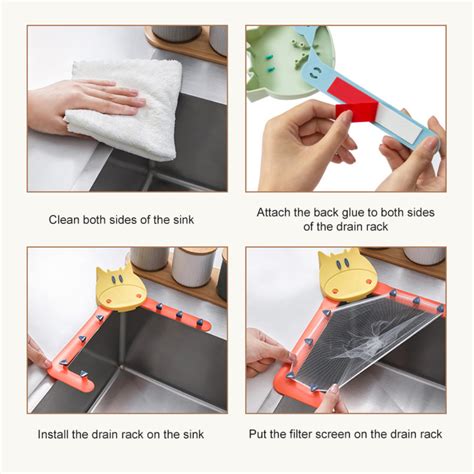 Clean both sides of the sink

Attach the back glue to both sides of the drain rack

Install the drain rack on the sink

Put the filter screen on the drain rack