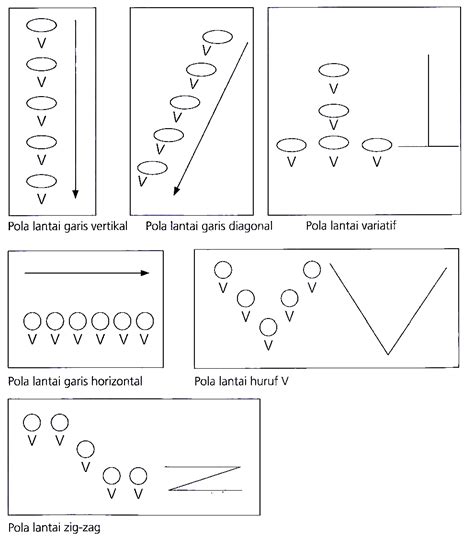 V
V
V
V
V

Pola lantai garis vertikal

V
V
V
V
V

Pola lantai garis diagonal

V
V
V V V

Pola lantai variatif

V V V V V V

Pola lantai garis horizontal

V V
V V
V

Pola lantai huruf V

V V
V
V V

Pola lantai zig-zag