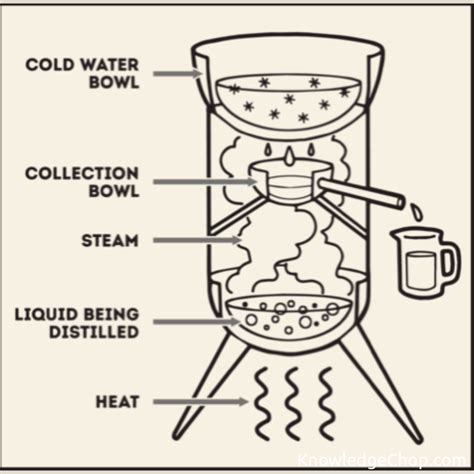 COLD WATER BOWL

COLLECTION BOWL

STEAM

LIQUID BEING DISTILLED

HEAT

KnowledgeChop.com