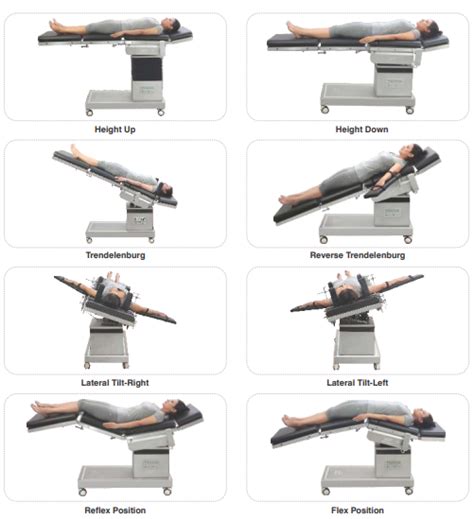 Height Up

Height Down

Trendelenburg

Reverse Trendelenburg

Lateral Tilt-Right

Lateral Tilt-Left

Reflex Position

Flex Position