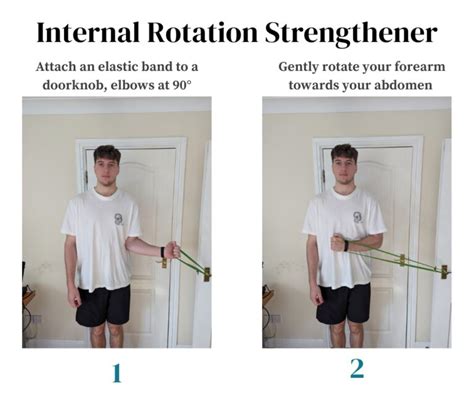 Internal Rotation Strengthener

Attach an elastic band to a doorknob, elbows at 90°

1

Gently rotate your forearm towards your abdomen

2