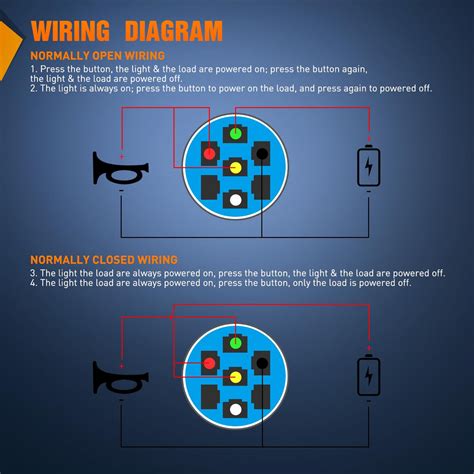 WIRING DIAGRAM

NORMALLY OPEN WIRING

1. Press the button, the light & the load are powered on; press the button again, the light & the load are powered off.
2. The light is always on; press the button to power on the load, and press again to powered off.

+
-
+
-

NORMALLY CLOSED WIRING

3. The light the load are always powered on, press the button, the light & the load are powered off.
4. The light the load are always powered on, press the button, only the load is powered off.

+
-
+
-