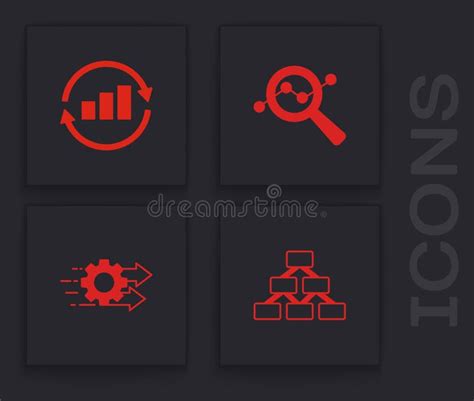 dreamstime

ICONS