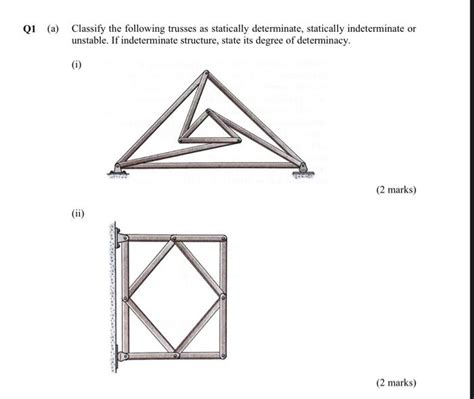 Q1 (a) Classify the following trusses as statically determinate, statically indeterminate or unstable. If indeterminate structure, state its degree of determinacy.

(i)

(2 marks)

(ii)

(2 marks)