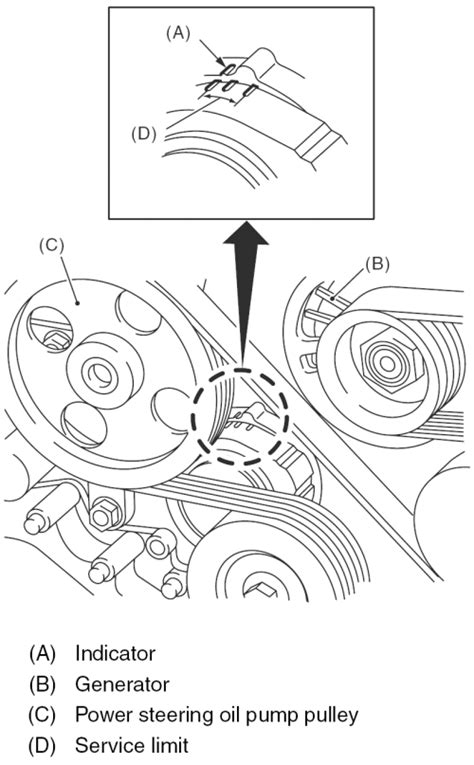 (A)

(D)

(C)

(B)

(A) Indicator
(B) Generator
(C) Power steering oil pump pulley
(D) Service limit