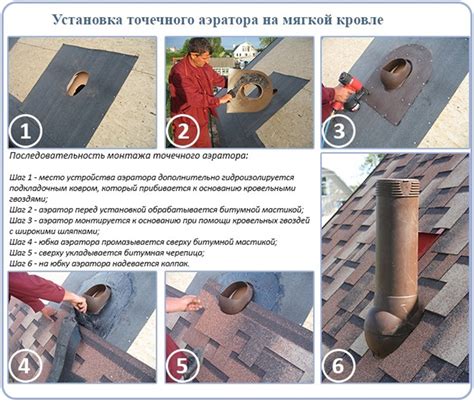 Установка точечного аэратора на мягкой кровле

1

2

3

Последовательность монтажа точечного аэратора:

Шаг 1 - место устройства аэратора дополнительно гидроизолируется подкладочным ковром, который прибивается к основанию кровельными гвоздями;
Шаг 2 - аэратор перед установкой обрабатывается битумной мастикой;
Шаг 3 - аэратор монтируется к основанию при помощи кровельных гвоздей с широкими шляпками;
Шаг 4 - юбка аэратора промазывается сверху битумной мастикой;
Шаг 5 - сверху укладывается битумная черепица;
Шаг 6 - на юбку аэратора надевается колпак.

4

5

6