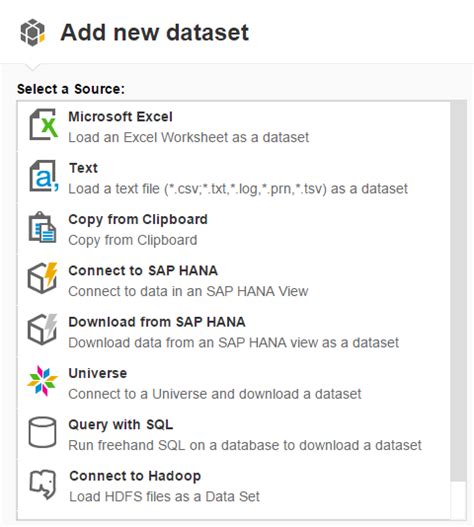 Add new dataset

Select a Source:

Microsoft Excel
Load an Excel Worksheet as a dataset

Text
Load a text file (*.csv;*.txt,*.log,*.prn,*.tsv) as a dataset

Copy from Clipboard
Copy from Clipboard

Connect to SAP HANA
Connect to data in an SAP HANA View

Download from SAP HANA
Download data from an SAP HANA view as a dataset

Universe
Connect to a Universe and download a dataset

Query with SQL
Run freehand SQL on a database to download a dataset

Connect to Hadoop
Load HDFS files as a Data Set