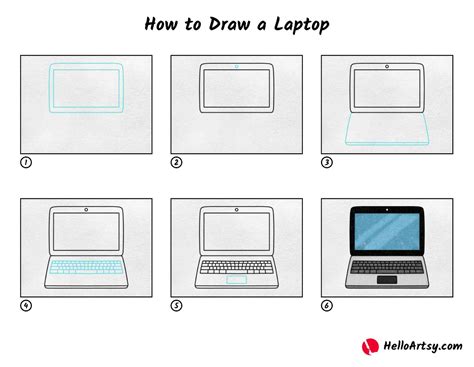 How to Draw a Laptop

1

2

3

4

5

6

HelloArtsy.com