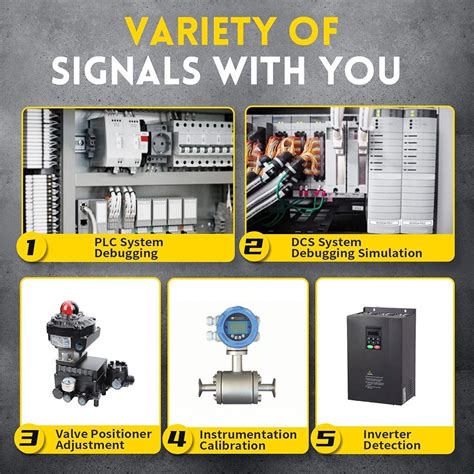 VARIETY OF SIGNALS WITH YOU

1 PLC System Debugging

2 DCS System Debugging Simulation

3 Valve Positioner Adjustment

4 Instrumentation Calibration

5 Inverter Detection