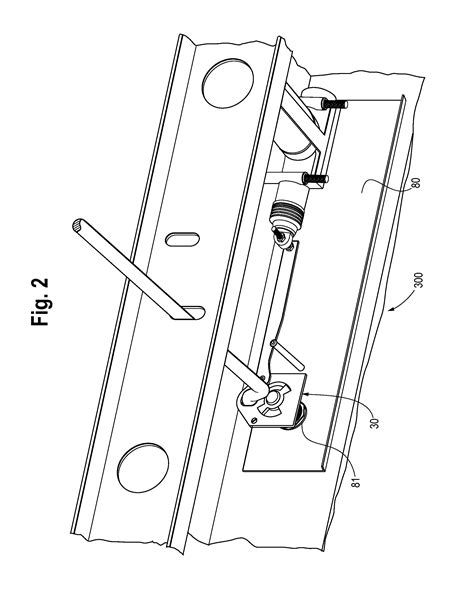 Fig. 2

80

300

30

81