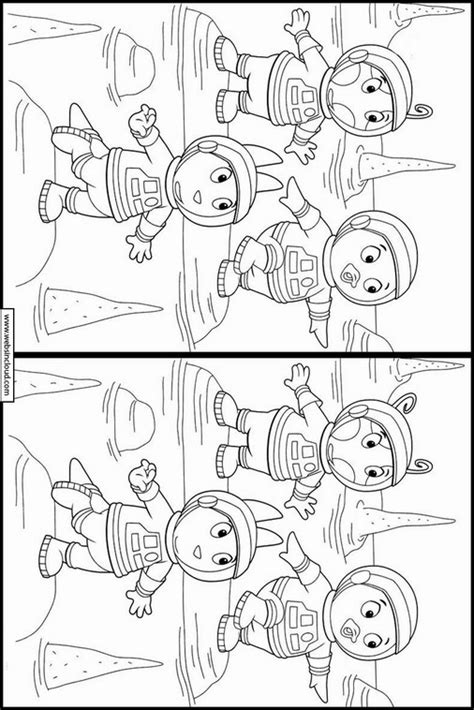 www.websincloud.com