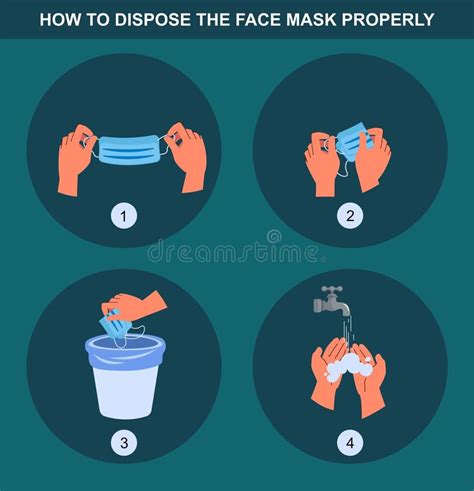 HOW TO DISPOSE THE FACE MASK PROPERLY

1

2

dreamstime

3

4