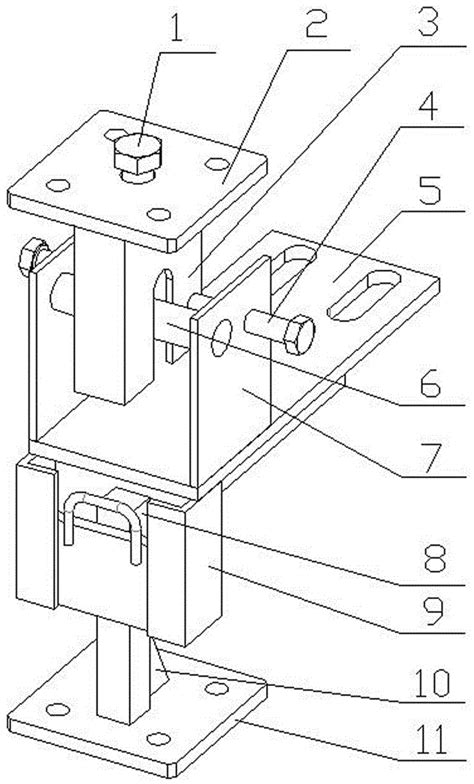 1
2
3
4
5
6
7
8
9
10
11