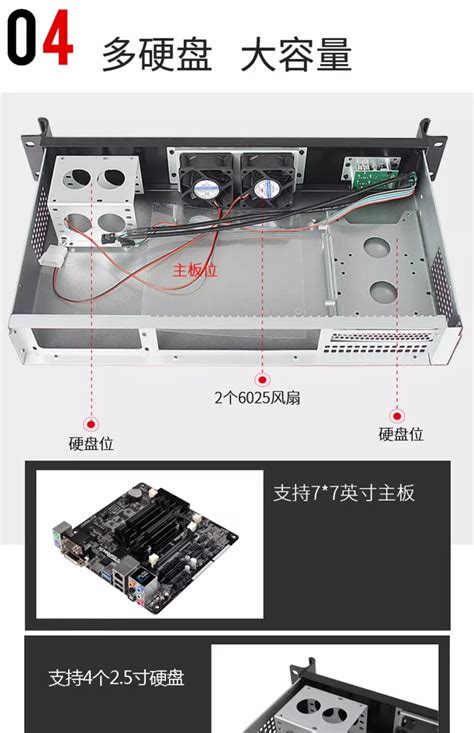 04 多硬盘 大容量

主板位

2个6025风扇

硬盘位

硬盘位

支持7*7英寸主板

支持4个2.5寸硬盘