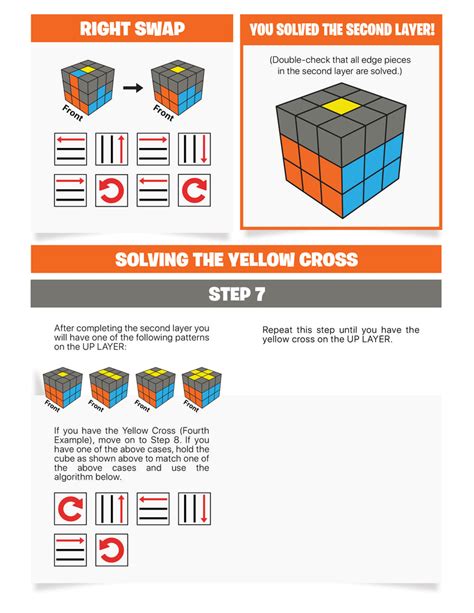 RIGHT SWAP

Front

Front

YOU SOLVED THE SECOND LAYER!

(Double-check that all edge pieces in the second layer are solved.)

SOLVING THE YELLOW CROSS

STEP 7

After completing the second layer you will have one of the following patterns on the UP LAYER:

Front Front Front Front

If you have the Yellow Cross (Fourth Example), move on to Step 8. If you have one of the above cases, hold the cube as shown above to match one of the above cases and use the algorithm below.

Repeat this step until you have the yellow cross on the UP LAYER.