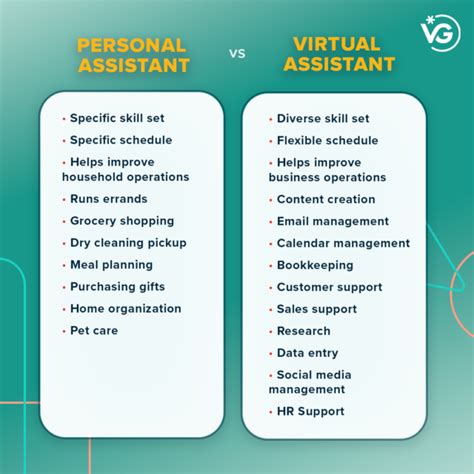 VG

PERSONAL ASSISTANT

VS

VIRTUAL ASSISTANT

• Specific skill set
• Specific schedule
• Helps improve household operations
• Runs errands
• Grocery shopping
• Dry cleaning pickup
• Meal planning
• Purchasing gifts
• Home organization
• Pet care

• Diverse skill set
• Flexible schedule
• Helps improve business operations
• Content creation
• Email management
• Calendar management
• Bookkeeping
• Customer support
• Sales support
• Research
• Data entry
• Social media management
• HR Support