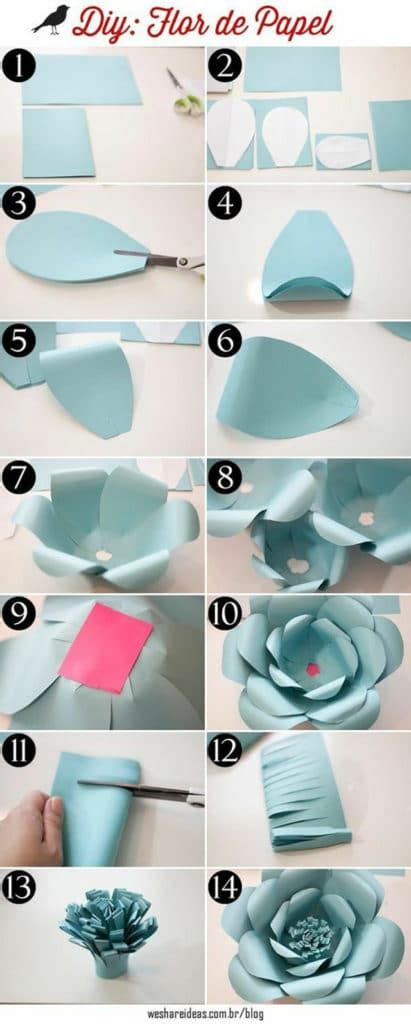 Diy: Flor de Papel

1

2

3

4

5

6

7

8

9

10

11

12

13

14

weshareideas.com.br/blog