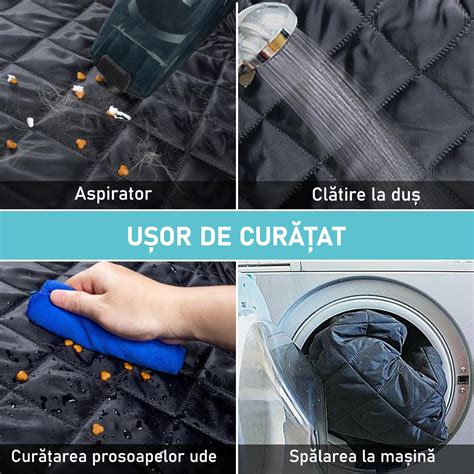 Aspirator

Clătire la duș

UȘOR DE CURĂȚAT

Curățarea prosoapelor ude

Spălarea la mașină