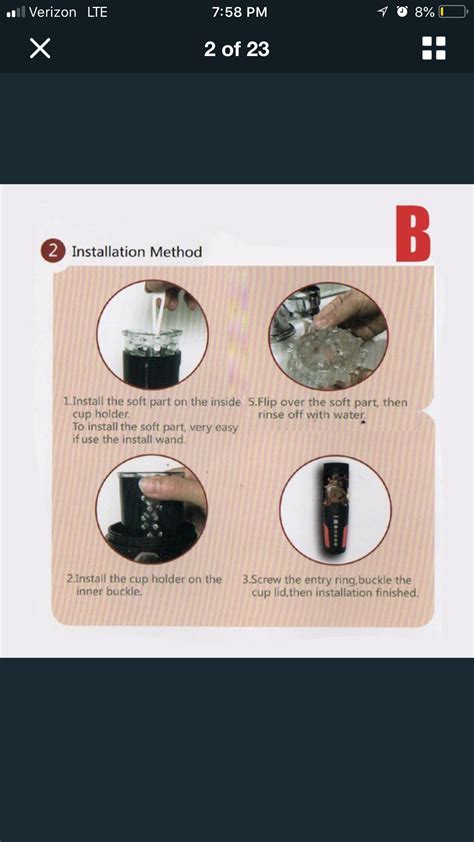 Verizon LTE 7:58 PM 8%

2 of 23

B

2 Installation Method

1.Install the soft part on the inside cup holder.
To install the soft part, very easy if use the install wand.

5.Flip over the soft part, then rinse off with water.

2.Install the cup holder on the inner buckle.

3.Screw the entry ring,buckle the cup lid,then installation finished.