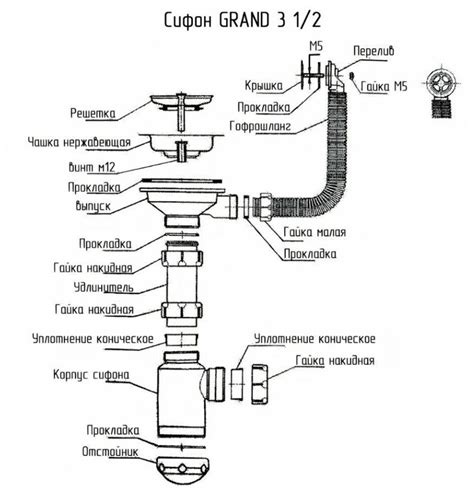 Сифон GRAND 3 1/2

М5
Перелив
Крышка
Гайка М5
Прокладка
Гофрошланг
Решетка
Чашка нержавеющая
винт м12
Прокладка
выпуск
Гайка малая
Прокладка
Прокладка
Гайка накидная
Удлинитель
Гайка накидная
Уплотнение коническое
Уплотнение коническое
Гайка накидная
Корпус сифона
Прокладка
Отстойник