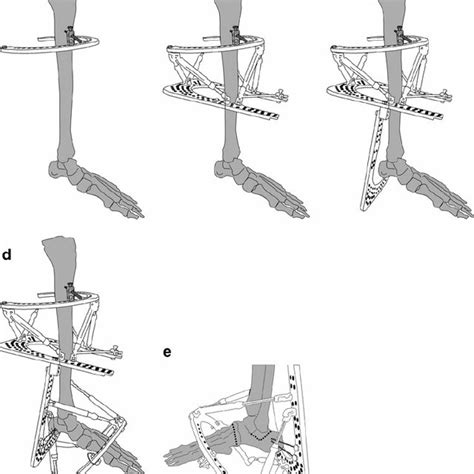 d

e