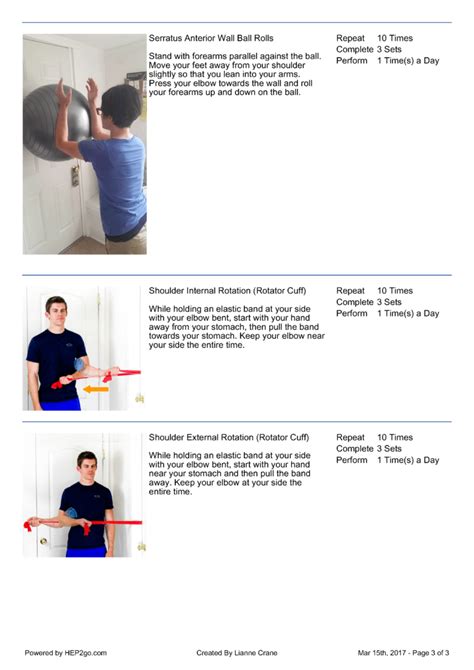 Serratus Anterior Wall Ball Rolls

Stand with forearms parallel against the ball. Move your feet away from your shoulder slightly so that you lean into your arms. Press your elbow towards the wall and roll your forearms up and down on the ball.

Repeat 10 Times
Complete 3 Sets
Perform 1 Time(s) a Day

Shoulder Internal Rotation (Rotator Cuff)

While holding an elastic band at your side with your elbow bent, start with your hand away from your stomach, then pull the band towards your stomach. Keep your elbow near your side the entire time.

Repeat 10 Times
Complete 3 Sets
Perform 1 Time(s) a Day

Shoulder External Rotation (Rotator Cuff)

While holding an elastic band at your side with your elbow bent, start with your hand near your stomach and then pull the band away. Keep your elbow at your side the entire time.

Repeat 10 Times
Complete 3 Sets
Perform 1 Time(s) a Day

Powered by HEP2go.com

Created By Lianne Crane

Mar 15th, 2017 - Page 3 of 3