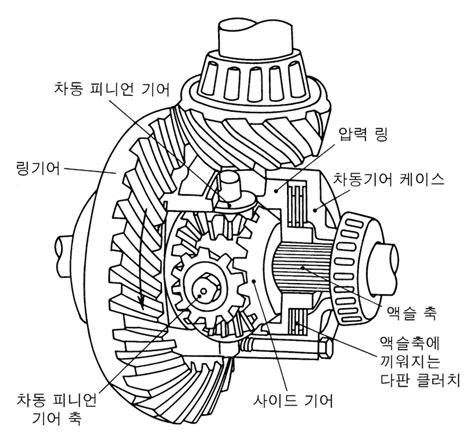 차동 피니언 기어

압력 링

링기어

차동기어 케이스

액슬 축

액슬축에 끼워지는 다판 클러치

차동 피니언 기어 축

사이드 기어