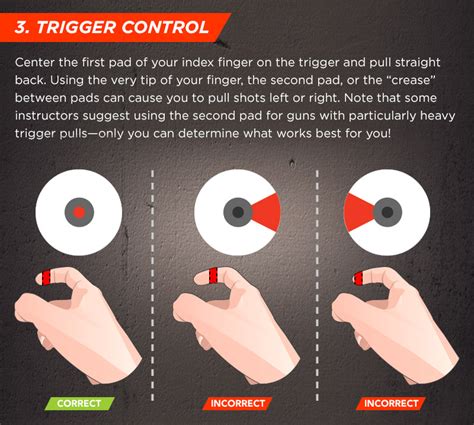 3. TRIGGER CONTROL

Center the first pad of your index finger on the trigger and pull straight back. Using the very tip of your finger, the second pad, or the "crease" between pads can cause you to pull shots left or right. Note that some instructors suggest using the second pad for guns with particularly heavy trigger pulls—only you can determine what works best for you!

CORRECT

INCORRECT

INCORRECT