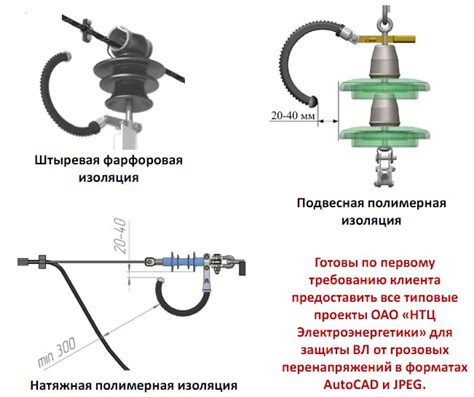 Штыревая фарфоровая изоляция

20-40 мм

Подвесная полимерная изоляция

20-40

min 300

Натяжная полимерная изоляция

Готовы по первому требованию клиента предоставить все типовые проекты ОАО «НТЦ Электроэнергетики» для защиты ВЛ от грозовых перенапряжений в форматах AutoCAD и JPEG.