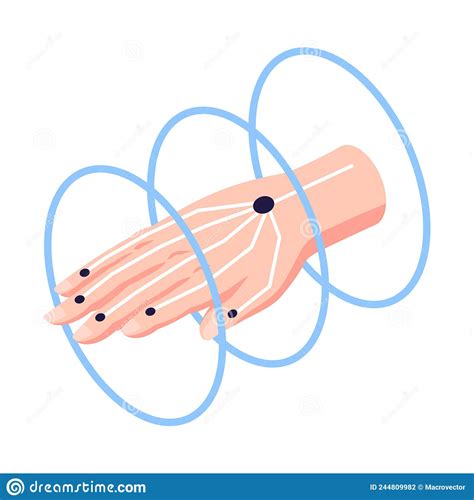 dreamstime.com

ID 244809982 © Macrovector