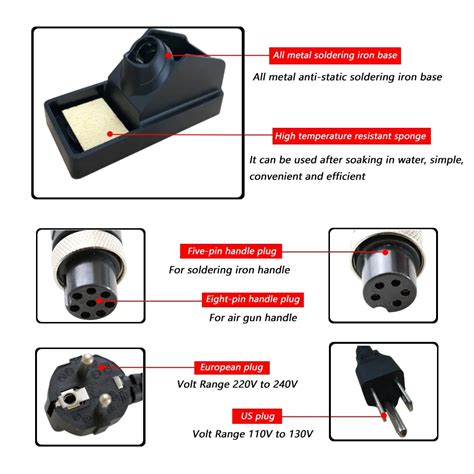 All metal soldering iron base

All metal anti-static soldering iron base

High temperature resistant sponge

It can be used after soaking in water, simple, convenient and efficient

Five-pin handle plug

For soldering iron handle

Eight-pin handle plug

For air gun handle

European plug

Volt Range 220V to 240V

US plug

Volt Range 110V to 130V