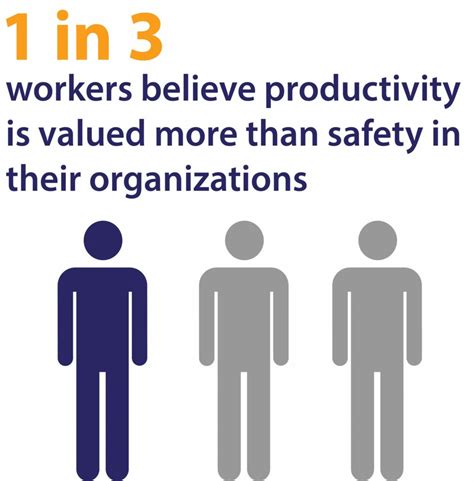 1 in 3

workers believe productivity is valued more than safety in their organizations