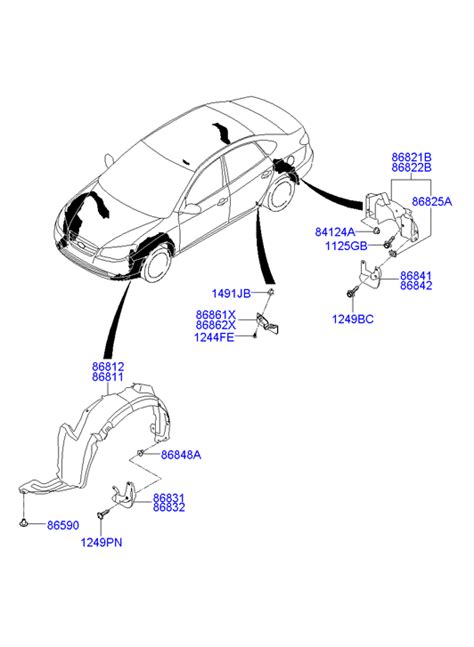 86821B
86822B
86825A
84124A
1125GB
86841
86842
1249BC
1491JB
86861X
86862X
1244FE
86812
86811
86848A
86831
86832
86590
1249PN