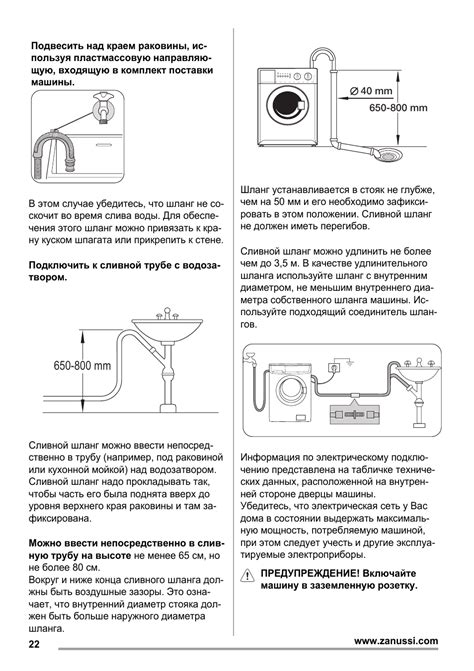 **Подвесить над краем раковины, используя пластмассовую направляющую, входящую в комплект поставки машины.**

В этом случае убедитесь, что шланг не соскочит во время слива воды. Для обеспечения этого шланг можно привязать к крану куском шпагата или прикрепить к стене.

**Подключить к сливной трубе с водозатвором.**

650-800 mm

Сливной шланг можно ввести непосредственно в трубу (например, под раковиной или кухонной мойкой) над водозатвором. Сливной шланг надо прокладывать так, чтобы часть его была поднята вверх до уровня верхнего края раковины и там зафиксирована.

**Можно ввести непосредственно в сливную трубу на высоте** не менее 65 см, но не более 80 см.
Вокруг и ниже конца сливного шланга должны быть воздушные зазоры. Это означает, что внутренний диаметр стояка должен быть больше наружного диаметра шланга.

Ø 40 mm
650-800 mm

Шланг устанавливается в стояк не глубже, чем на 50 мм и его необходимо зафиксировать в этом положении. Сливной шланг не должен иметь перегибов.

Сливной шланг можно удлинить не более чем до 3,5 м. В качестве удлинительного шланга используйте шланг с внутренним диаметром, не меньшим внутреннего диаметра собственного шланга машины. Используйте подходящий соединитель шлангов.

Информация по электрическому подключению представлена на табличке технических данных, расположенной на внутренней стороне дверцы машины.
Убедитесь, что электрическая сеть у Вас дома в состоянии выдержать максимальную мощность, потребляемую машиной, при этом следует учесть и другие эксплуатируемые электроприборы.

**ПРЕДУПРЕЖДЕНИЕ! Включайте машину в заземленную розетку.**

22

www.zanussi.com